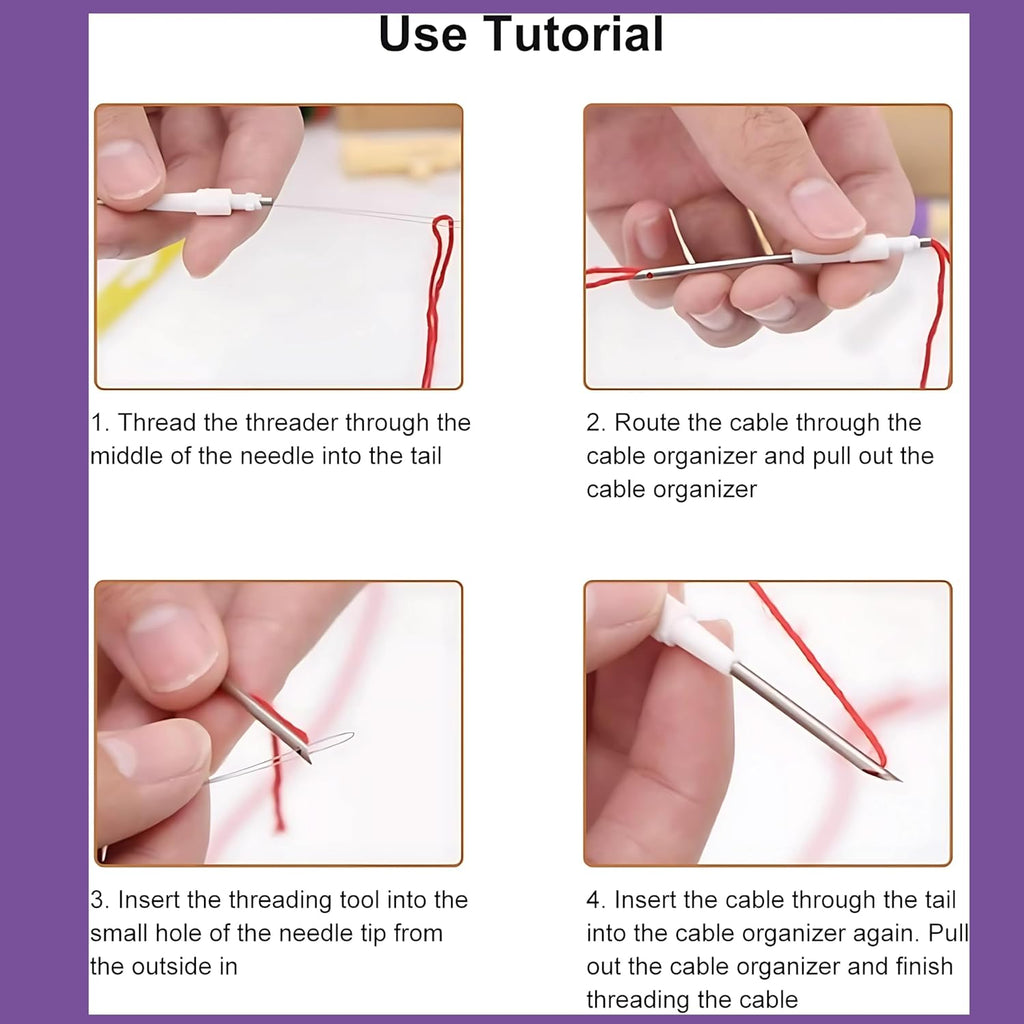 Use Tutorial

1. Thread the threader through the middle of the needle into the tail

2. Route the cable through the cable organizer and pull out the cable organizer

3. Insert the threading tool into the small hole of the needle tip from the outside in

4. Insert the cable through the tail into the cable organizer again. Pull out the cable organizer and finish threading the cable